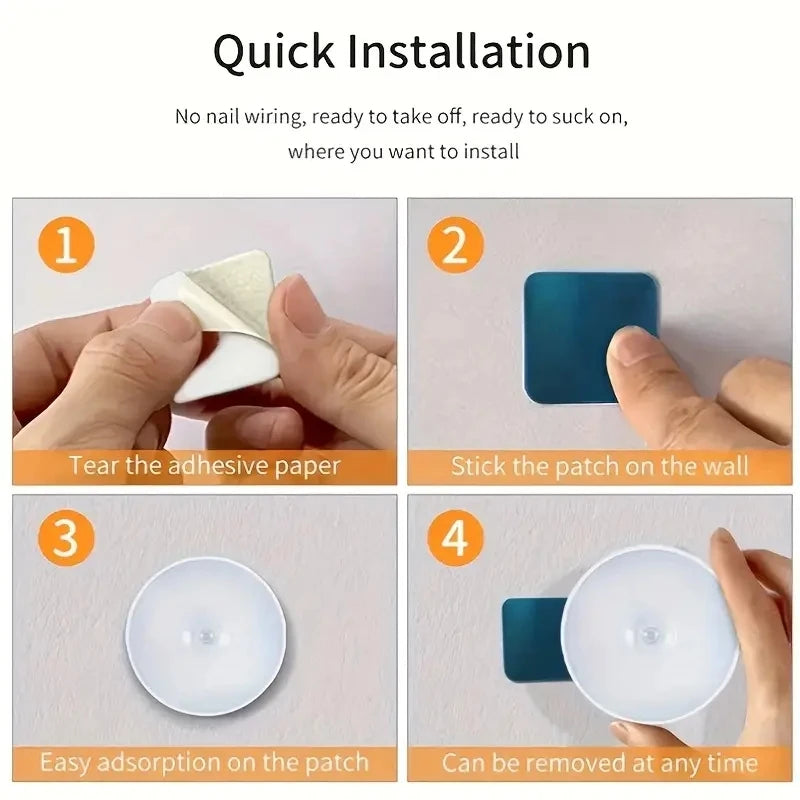 Quick Installation

No nail wiring, ready to take off, ready to suck on, where you want to install

1
Tear the adhesive paper

2
Stick the patch on the wall

3
Easy adsorption on the patch

4
Can be removed at any time